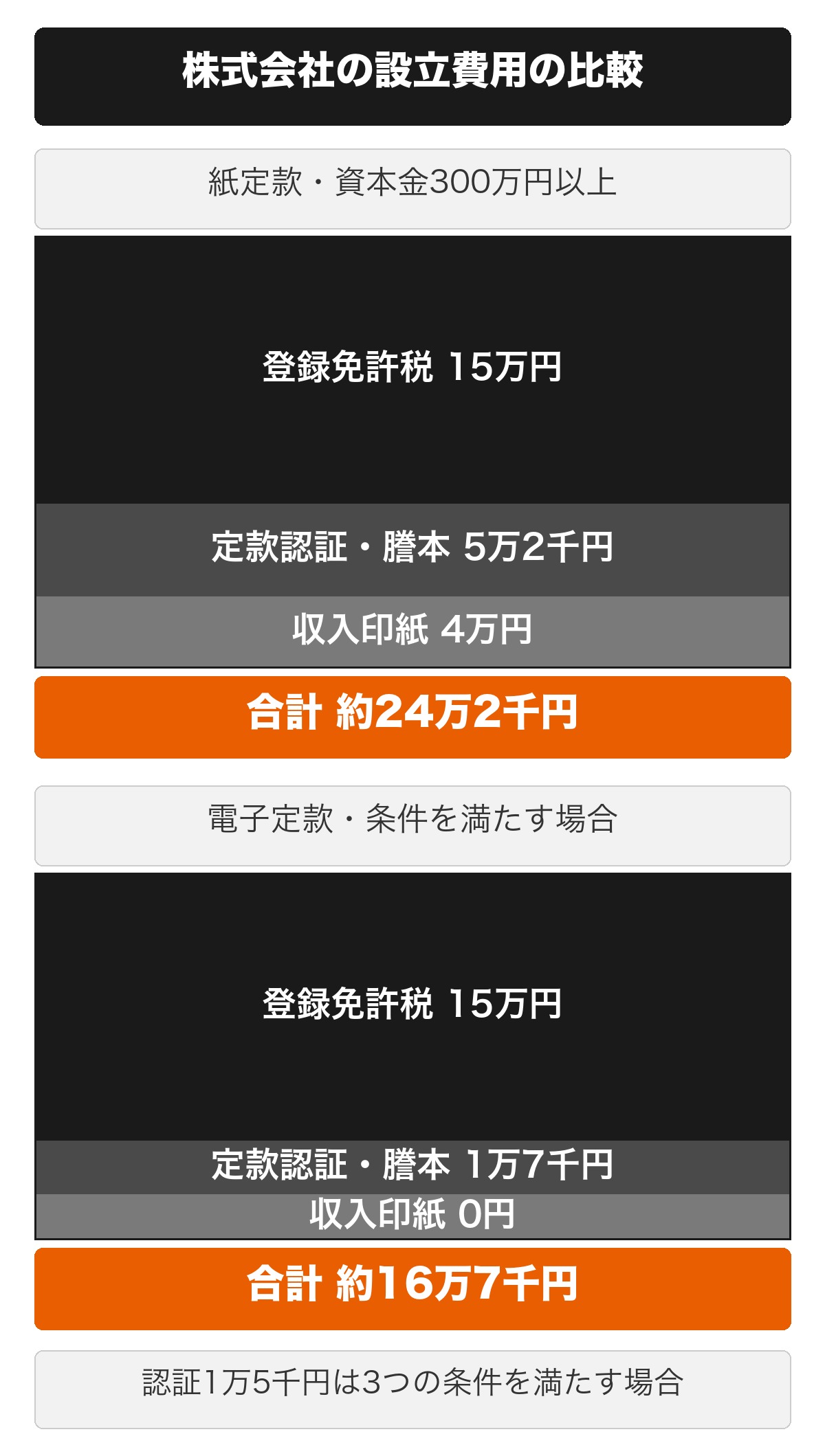 株式会社の設立費用の比較

紙定款・資本金300万円以上

登録免許税 15万円

定款認証・謄本 5万2千円

収入印紙 4万円

合計 約24万2千円

電子定款・条件を満たす場合

登録免許税 15万円

定款認証・謄本 1万7千円

収入印紙 0円

合計 約16万7千円

認証1万5千円は3つの条件を満たす場合